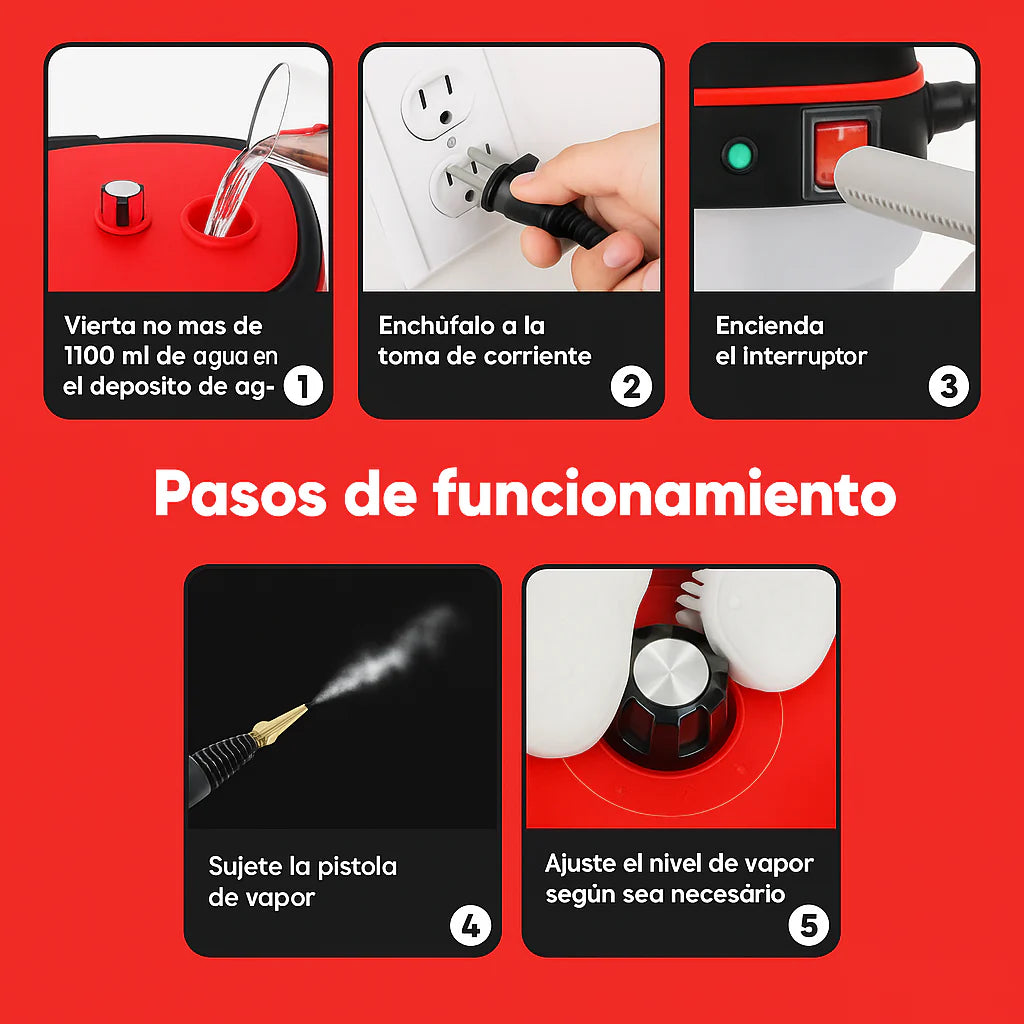 Vierta no mas de 1100 ml de agua en el deposito de ag-

1

Enchùfalo a la toma de corriente

2

Encienda el interruptor

3

Pasos de funcionamiento

Sujete la pistola de vapor

4

Ajuste el nivel de vapor según sea necesário

5