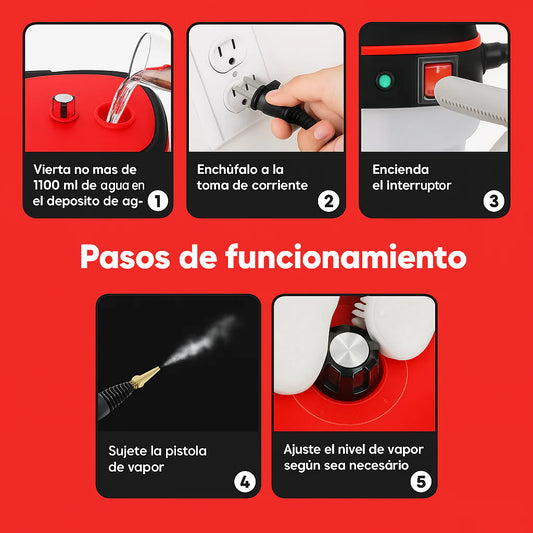 Vierta no mas de 1100 ml de agua en el deposito de ag-

1

Enchúfalo a la toma de corriente

2

Encienda el interruptor

3

Pasos de funcionamiento

Sujete la pistola de vapor

4

Ajuste el nivel de vapor según sea necesário

5